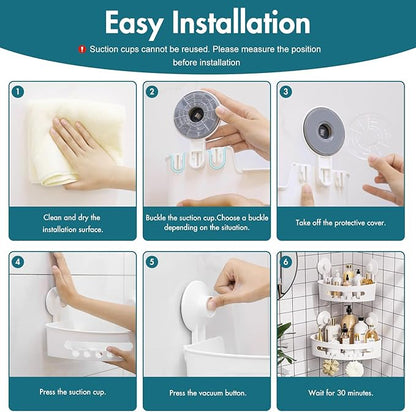 Easy Installation

! Suction cups cannot be reused. Please measure the position before installation

1
Clean and dry the installation surface.

2
Buckle the suction cup.Choose a buckle depending on the situation.

3
Take off the protective cover.

4
Press the suction cup.

5
Press the vacuum button.

6
Wait for 30 minutes.