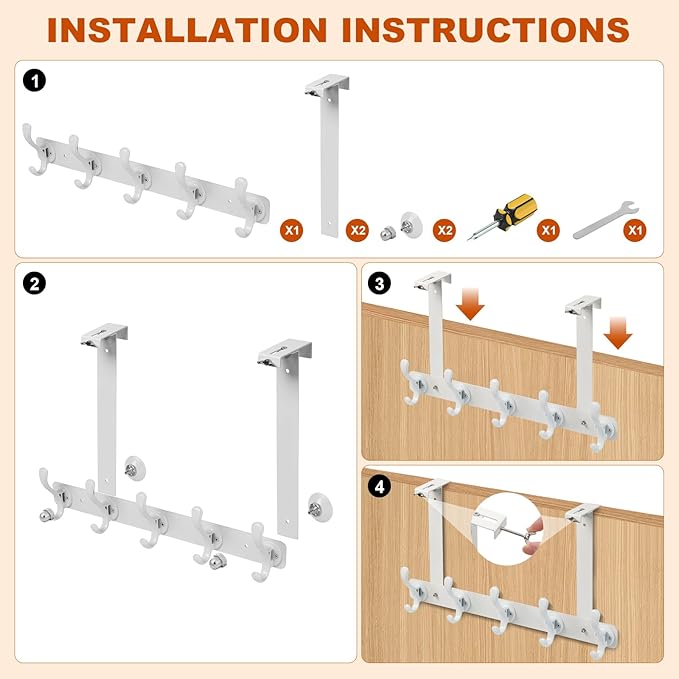 INSTALLATION INSTRUCTIONS

1

X1

X2

X2

X1

X1

2

3

4