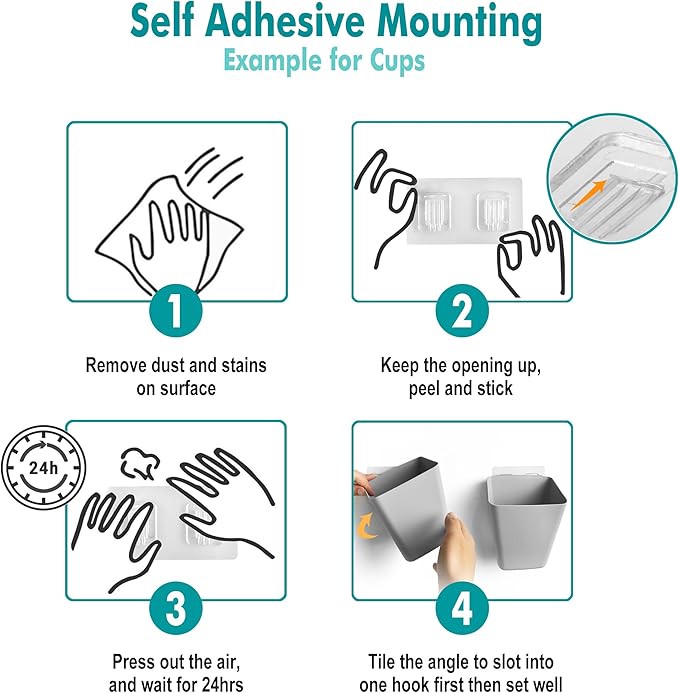 Self Adhesive Mounting
Example for Cups

1
Remove dust and stains on surface

2
Keep the opening up, peel and stick

24h
3
Press out the air, and wait for 24hrs

4
Tile the angle to slot into one hook first then set well