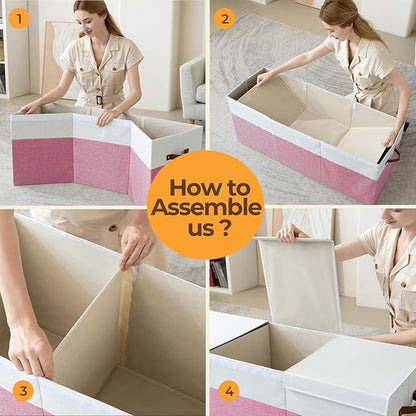 1

2

How to Assemble us ?

3

4