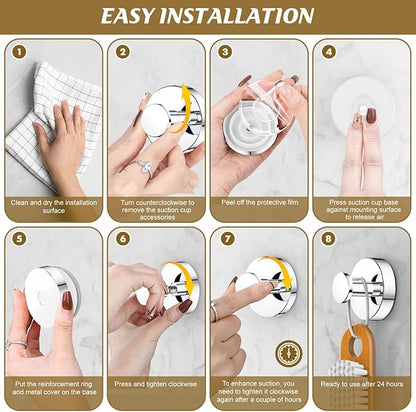 EASY INSTALLATION

1
Clean and dry the installation surface

2
Turn counterclockwise to remove the suction cup accessories

3
Peel off the protective film

4
Press suction cup base against mounting surface to release air

5
Put the reinforcement ring and metal cover on the base

6
Press and tighten clockwise

7
To enhance suction, you need to tighten it clockwise again after a couple of hours

8
Ready to use after 24 hours