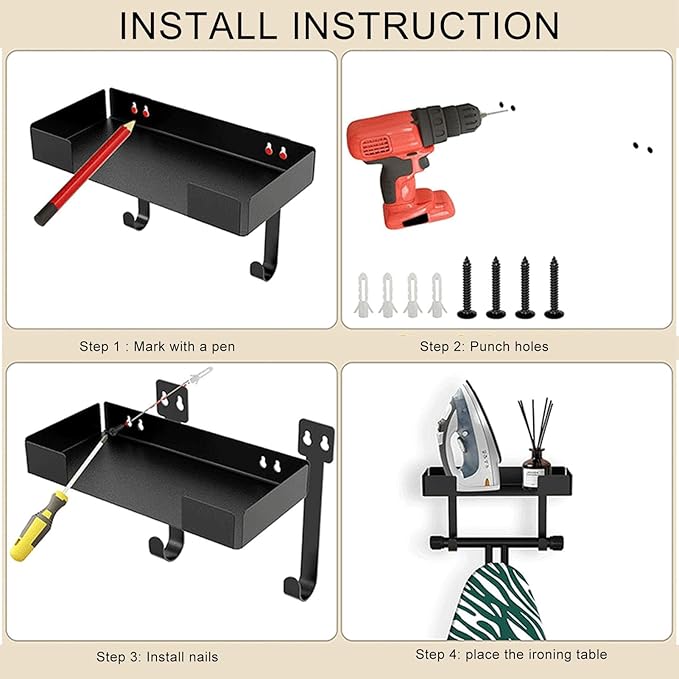 INSTALL INSTRUCTION

Step 1 : Mark with a pen

Step 2: Punch holes

Step 3: Install nails

Step 4: place the ironing table