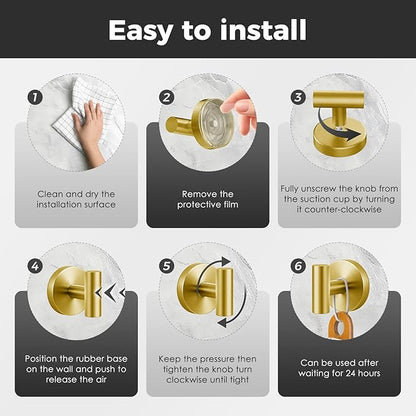 Easy to install

1

Clean and dry the installation surface

2

Remove the protective film

3

Fully unscrew the knob from the suction cup by turning it counter-clockwise

4

Position the rubber base on the wall and push to release the air

5

Keep the pressure then tighten the knob turn clockwise until tight

6

Can be used after waiting for 24 hours