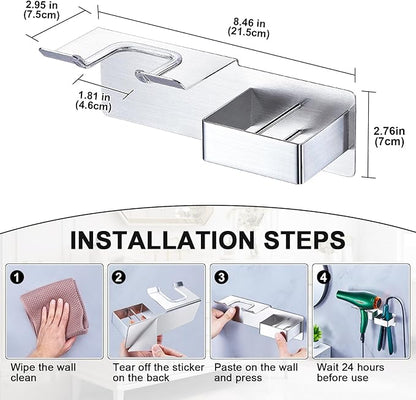 2.95 in
(7.5cm)

8.46 in
(21.5cm)

1.81 in
(4.6cm)

2.76in
(7cm)

INSTALLATION STEPS

1
Wipe the wall clean

2
Tear off the sticker on the back

3
Paste on the wall and press

4
Wait 24 hours before use