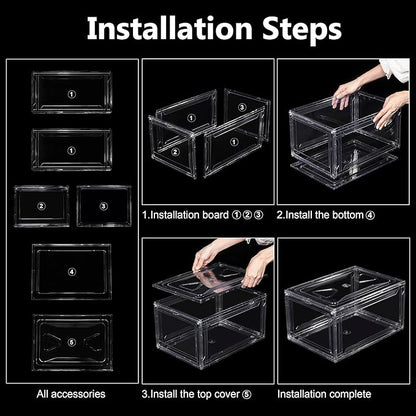 Installation Steps

①

①

②

③

④

⑤

All accessories

①

③

②

①

1.Installation board ①②③

2.Install the bottom ④

3.Install the top cover ⑤

Installation complete