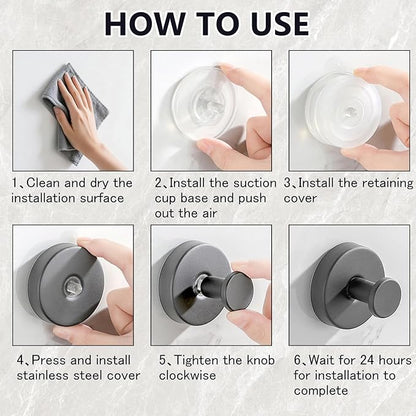 HOW TO USE

1、Clean and dry the installation surface

2、Install the suction cup base and push out the air

3、Install the retaining cover

4、Press and install stainless steel cover

5、Tighten the knob clockwise

6、Wait for 24 hours for installation to complete