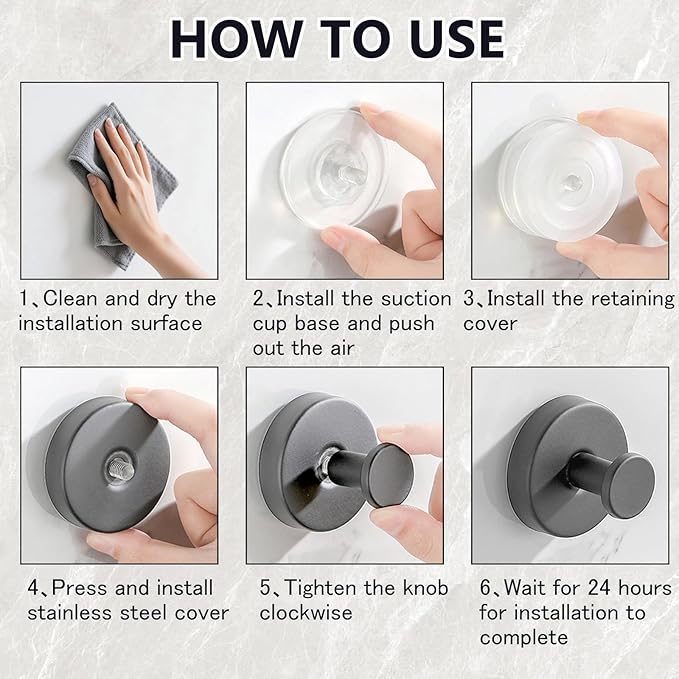 HOW TO USE

1、Clean and dry the installation surface

2、Install the suction cup base and push out the air

3、Install the retaining cover

4、Press and install stainless steel cover

5、Tighten the knob clockwise

6、Wait for 24 hours for installation to complete