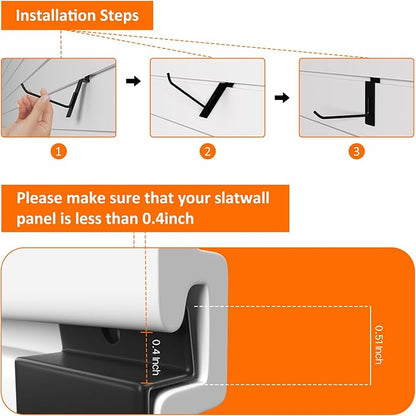 Installation Steps

1

2

3

Please make sure that your slatwall panel is less than 0.4inch

0.4 Inch

0.51 Inch