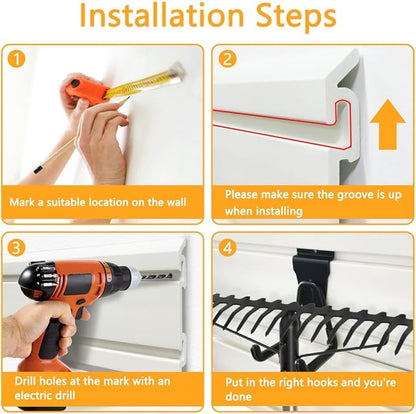 Installation Steps

1

Mark a suitable location on the wall

2

Please make sure the groove is up when installing

3

Drill holes at the mark with an electric drill

4

Put in the right hooks and you're done