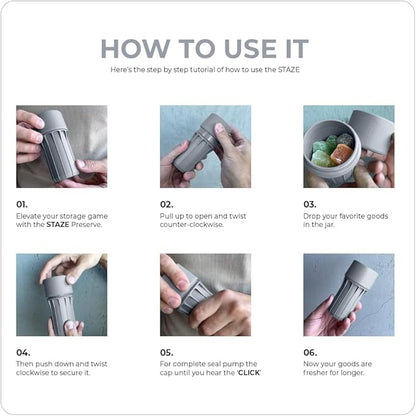 HOW TO USE IT

Here's the step by step tutorial of how to use the STAZE

01.
Elevate your storage game with the STAZE Preserve.

02.
Pull up to open and twist counter-clockwise.

03.
Drop your favorite goods in the jar.

04.
Then push down and twist clockwise to secure it.

05.
For complete seal pump the cap until you hear the 'CLICK'

06.
Now your goods are fresher for longer.