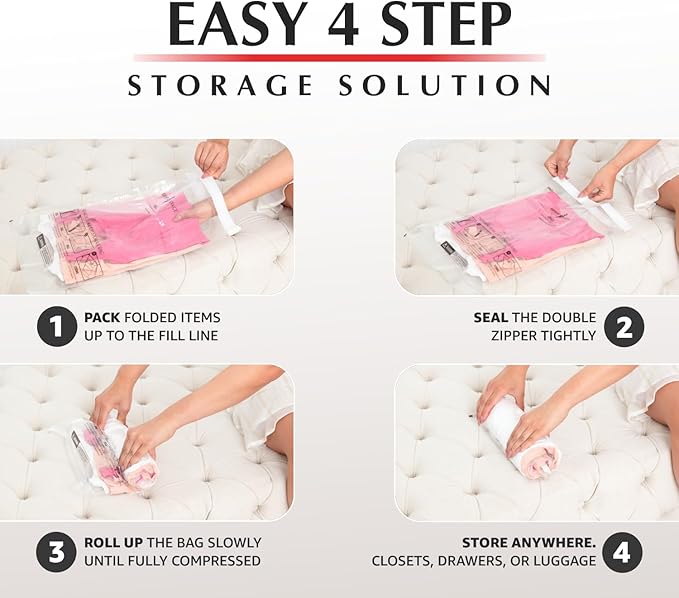 EASY 4 STEP
STORAGE SOLUTION

1 PACK FOLDED ITEMS UP TO THE FILL LINE

SEAL THE DOUBLE ZIPPER TIGHTLY 2

3 ROLL UP THE BAG SLOWLY UNTIL FULLY COMPRESSED

STORE ANYWHERE. CLOSETS, DRAWERS, OR LUGGAGE 4