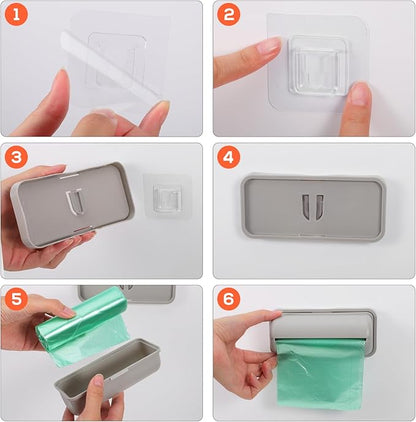 1

2

3

4

5

6