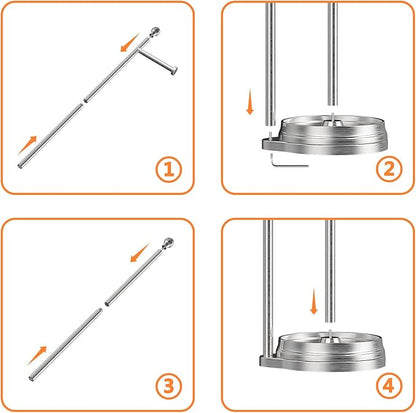 1

2

3

4