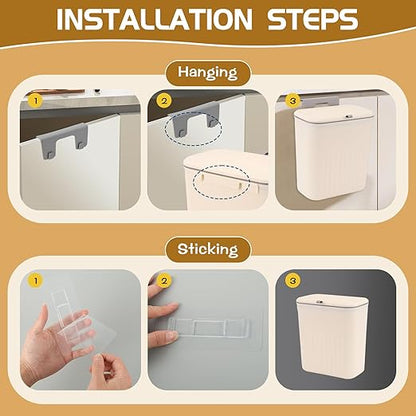 INSTALLATION STEPS

Hanging

1

2

3

Sticking

1

2

3