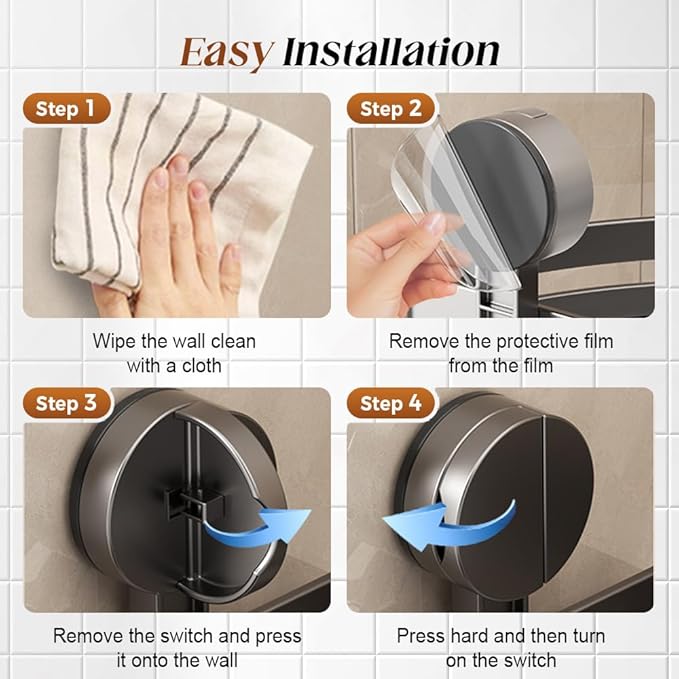 Easy Installation

Step 1

Wipe the wall clean with a cloth

Step 2

Remove the protective film from the film

Step 3

Remove the switch and press it onto the wall

Step 4

Press hard and then turn on the switch