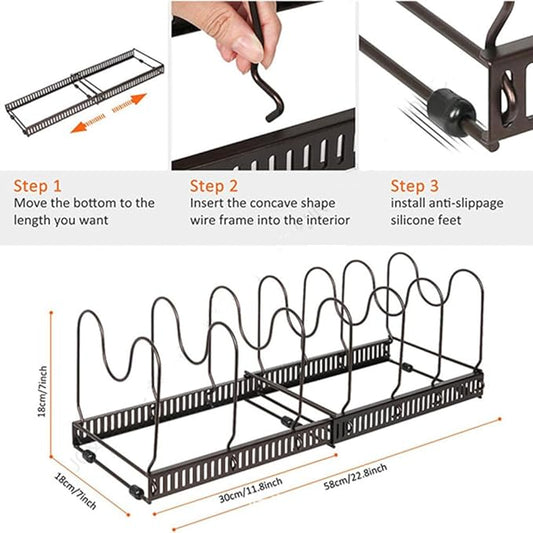 Step 1
Move the bottom to the length you want

Step 2
Insert the concave shape wire frame into the interior

Step 3
install anti-slippage silicone feet

18cm/7inch

18cm/7inch

30cm/11.8inch

58cm/22.8inch