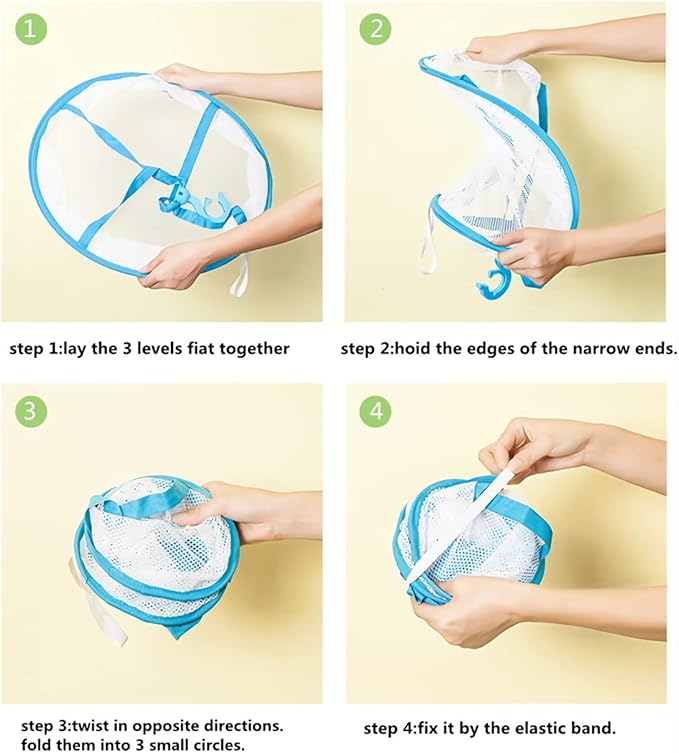 1

step 1:lay the 3 levels fiat together

2

step 2:hoid the edges of the narrow ends.

3

step 3:twist in opposite directions. fold them into 3 small circles.

4

step 4:fix it by the elastic band.