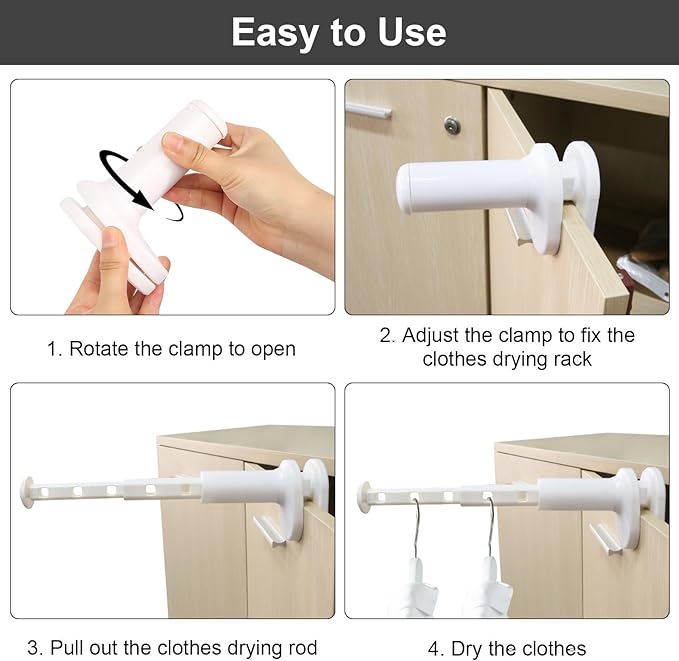 Easy to Use

1. Rotate the clamp to open

2. Adjust the clamp to fix the clothes drying rack

3. Pull out the clothes drying rod

4. Dry the clothes