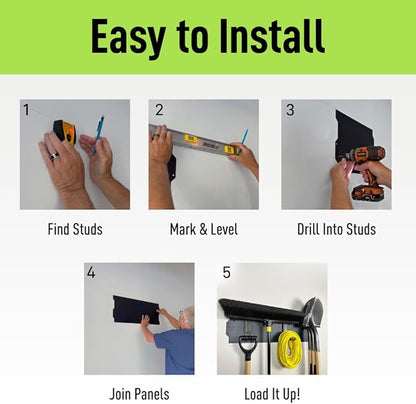 Easy to Install

1

Find Studs

2

Mark & Level

3

Drill Into Studs

4

Join Panels

5

Load It Up!