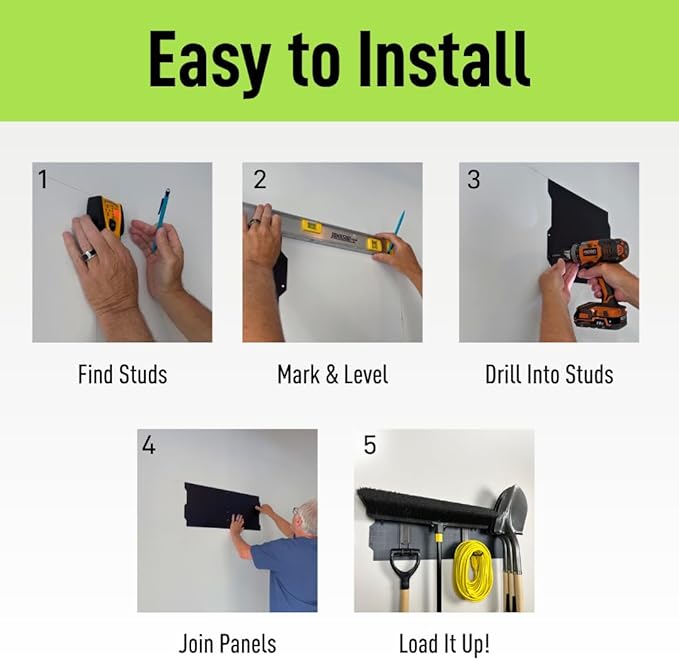 Easy to Install

1

Find Studs

2

Mark & Level

3

Drill Into Studs

4

Join Panels

5

Load It Up!