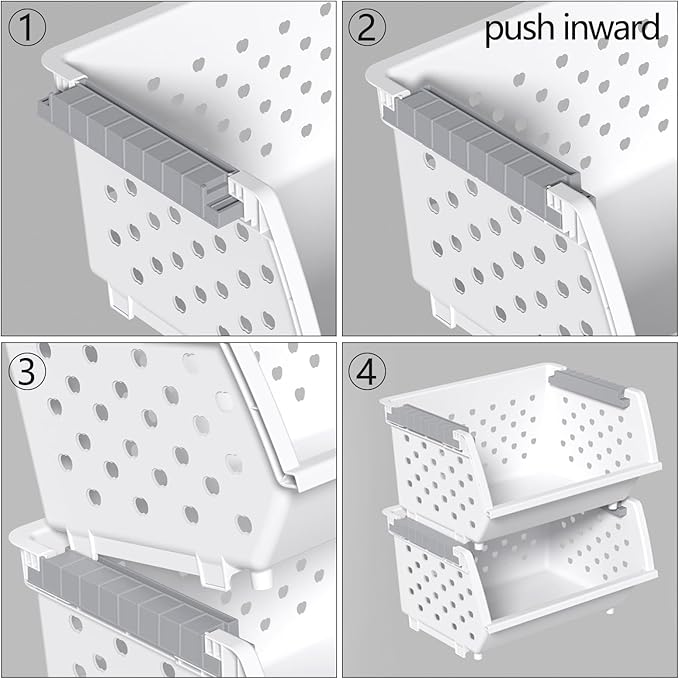 ①

② push inward

③

④