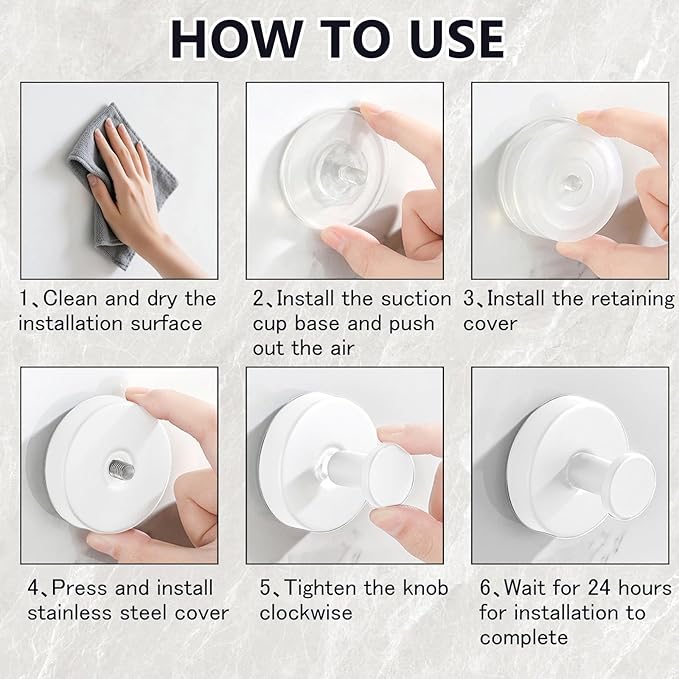 HOW TO USE

1、Clean and dry the installation surface

2、Install the suction cup base and push out the air

3、Install the retaining cover

4、Press and install stainless steel cover

5、Tighten the knob clockwise

6、Wait for 24 hours for installation to complete