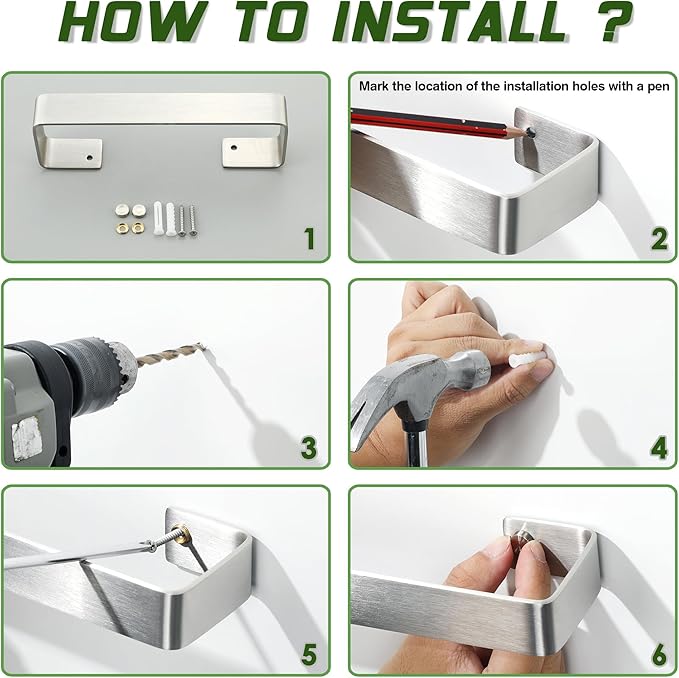 HOW TO INSTALL ?

1

Mark the location of the installation holes with a pen

2

3

4

5

6