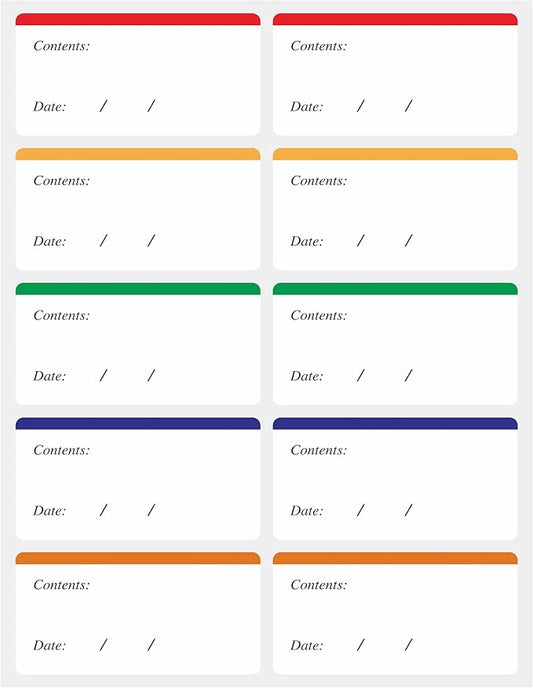 Contents:

Date: / /

Contents:

Date: / /

Contents:

Date: / /

Contents:

Date: / /

Contents:

Date: / /

Contents:

Date: / /

Contents:

Date: / /

Contents:

Date: / /

Contents:

Date: / /

Contents:

Date: / /